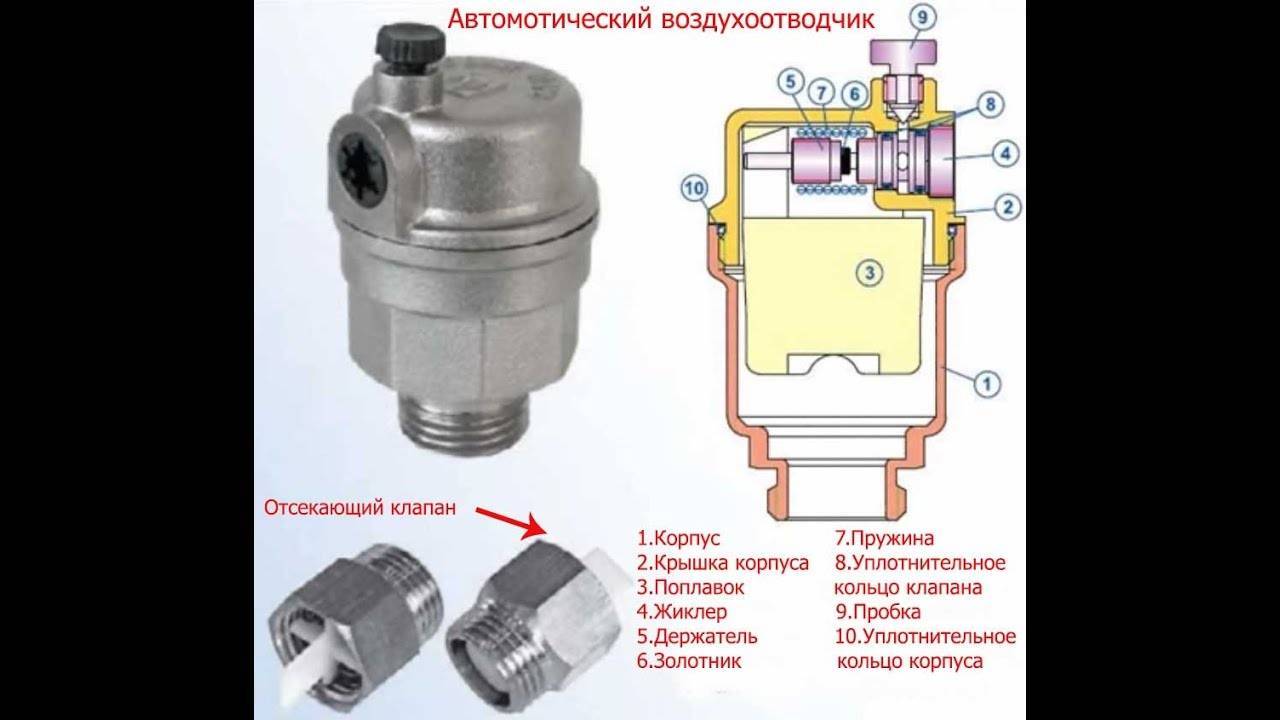 Автомотический воздухоотводчик

9
5 7 6
8
4
10
2
3
1

Отсекающий клапан

1.Корпус
2.Крышка корпуса
3.Поплавок
4.Жиклер
5.Держатель
6.Золотник

7.Пружина
8.Уплотнительное кольцо клапана
9.Пробка
10.Уплотнительное кольцо корпуса