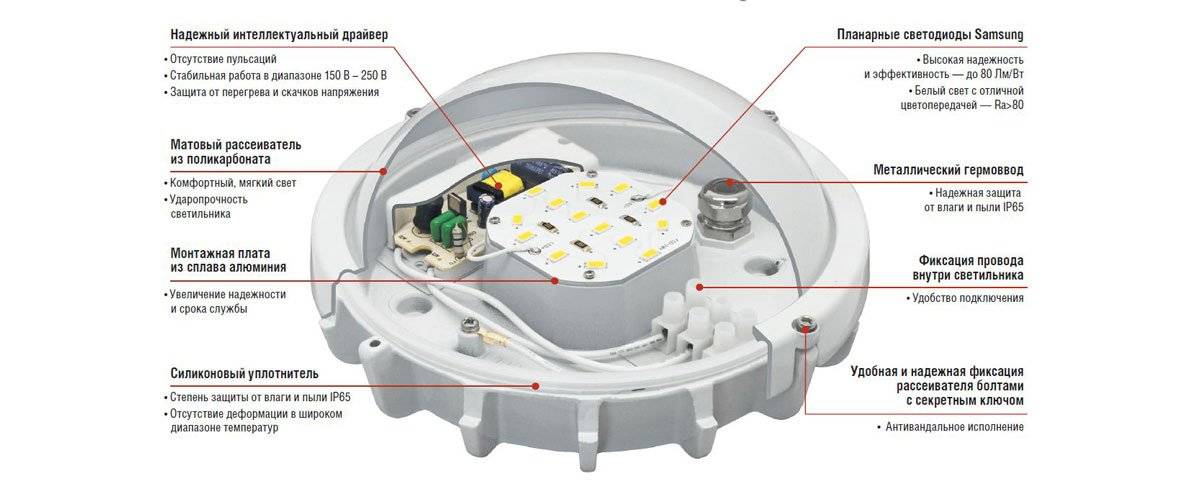 Надежный интеллектуальный драйвер

• Отсутствие пульсаций
• Стабильная работа в диапазоне 150 В – 250 В
• Защита от перегрева и скачков напряжения

Матовый рассеиватель из поликарбоната

• Комфортный, мягкий свет
• Ударопрочность светильника

Монтажная плата из сплава алюминия

• Увеличение надежности и срока службы

Силиконовый уплотнитель

• Степень защиты от влаги и пыли IP65
• Отсутствие деформации в широком диапазоне температур

Планарные светодиоды Samsung

• Высокая надежность и эффективность — до 80 Лм/Вт
• Белый свет с отличной цветопередачей — Ra>80

Металлический гермоввод

• Надежная защита от влаги и пыли IP65

Фиксация провода внутри светильника

• Удобство подключения

Удобная и надежная фиксация рассеивателя болтами с секретным ключом

• Антивандальное исполнение