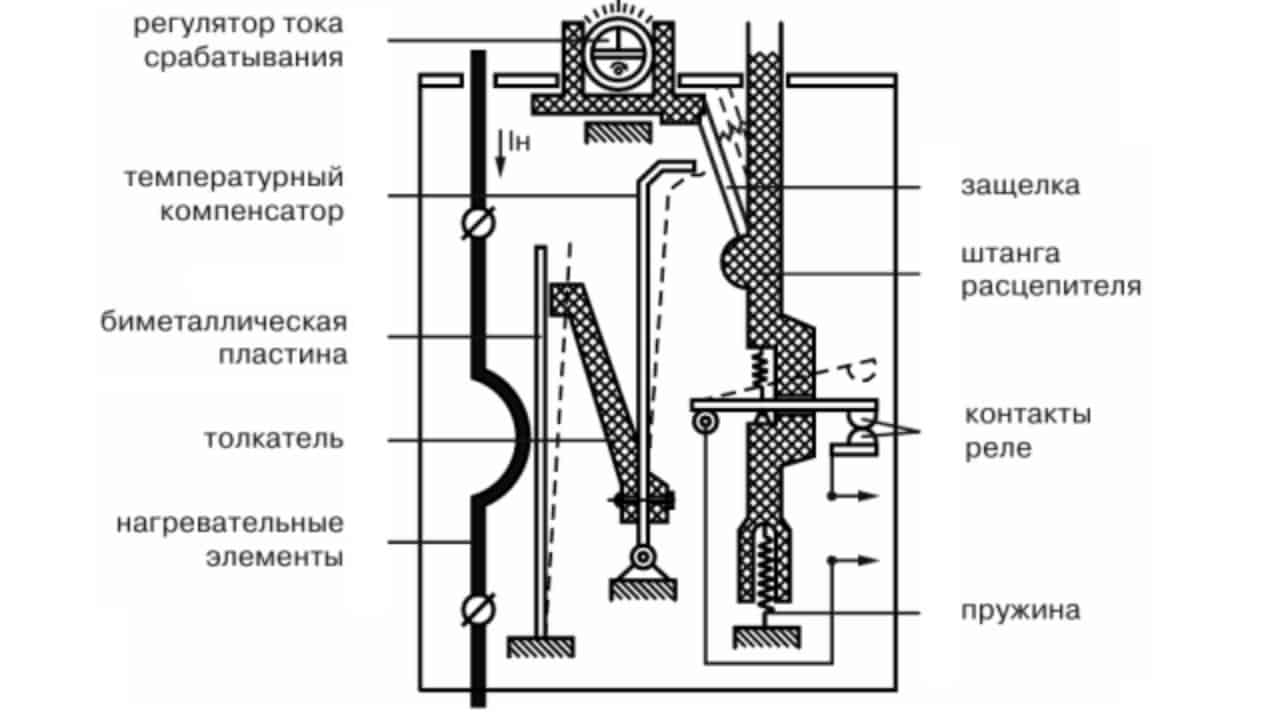 регулятор тока срабатывания

Iн

температурный компенсатор

биметаллическая пластина

толкатель

нагревательные элементы

защелка

штанга расцепителя

контакты реле

пружина