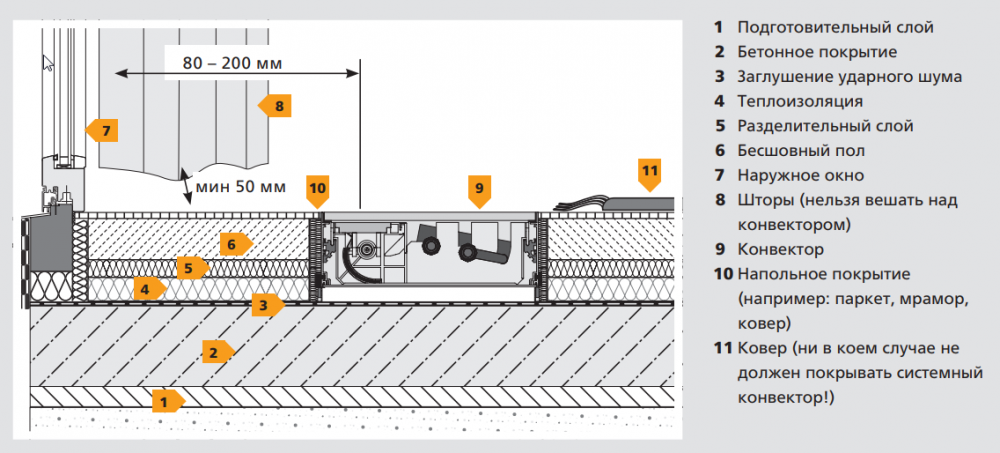 80 – 200 мм

8

7

мин 50 мм

10

9

11

6

5

4

3

2

1

1 Подготовительный слой
2 Бетонное покрытие
3 Заглушение ударного шума
4 Теплоизоляция
5 Разделительный слой
6 Бесшовный пол
7 Наружное окно
8 Шторы (нельзя вешать над конвектором)
9 Конвектор
10 Напольное покрытие (например: паркет, мрамор, ковер)
11 Ковер (ни в коем случае не должен покрывать системный конвектор!)