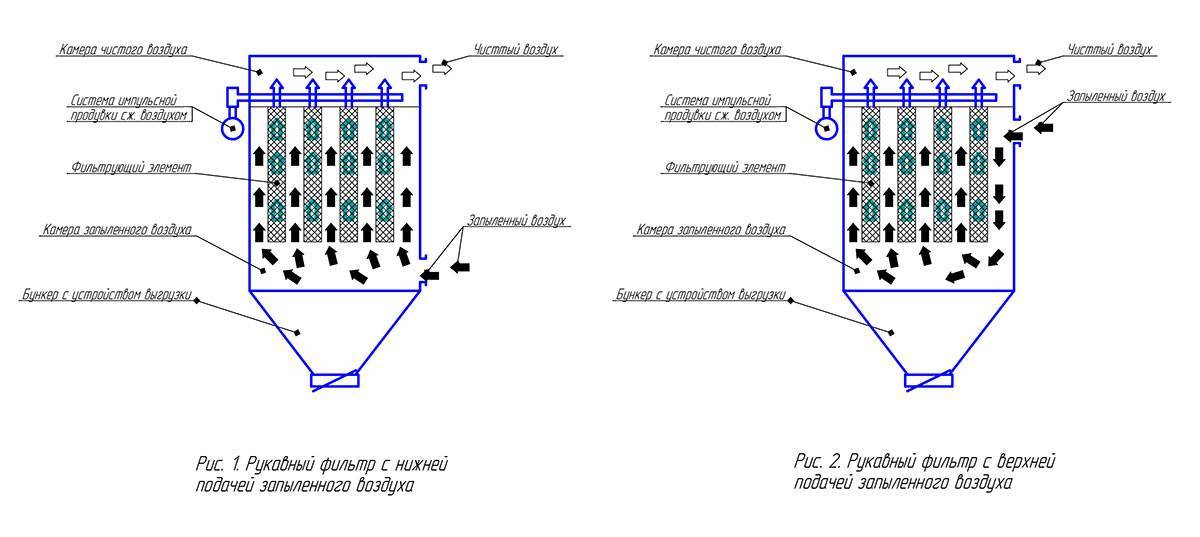 Камера чистого воздуха

Чистый воздух

Система импульсной продувки сж. воздухом

Фильтрующий элемент

Камера запыленного воздуха

Запыленный воздух

Бункер с устройством выгрузки

Рис. 1. Рукавный фильтр с нижней подачей запыленного воздуха

Камера чистого воздуха

Чистый воздух

Система импульсной продувки сж. воздухом

Запыленный воздух

Фильтрующий элемент

Камера запыленного воздуха

Бункер с устройством выгрузки

Рис. 2. Рукавный фильтр с верхней подачей запыленного воздуха